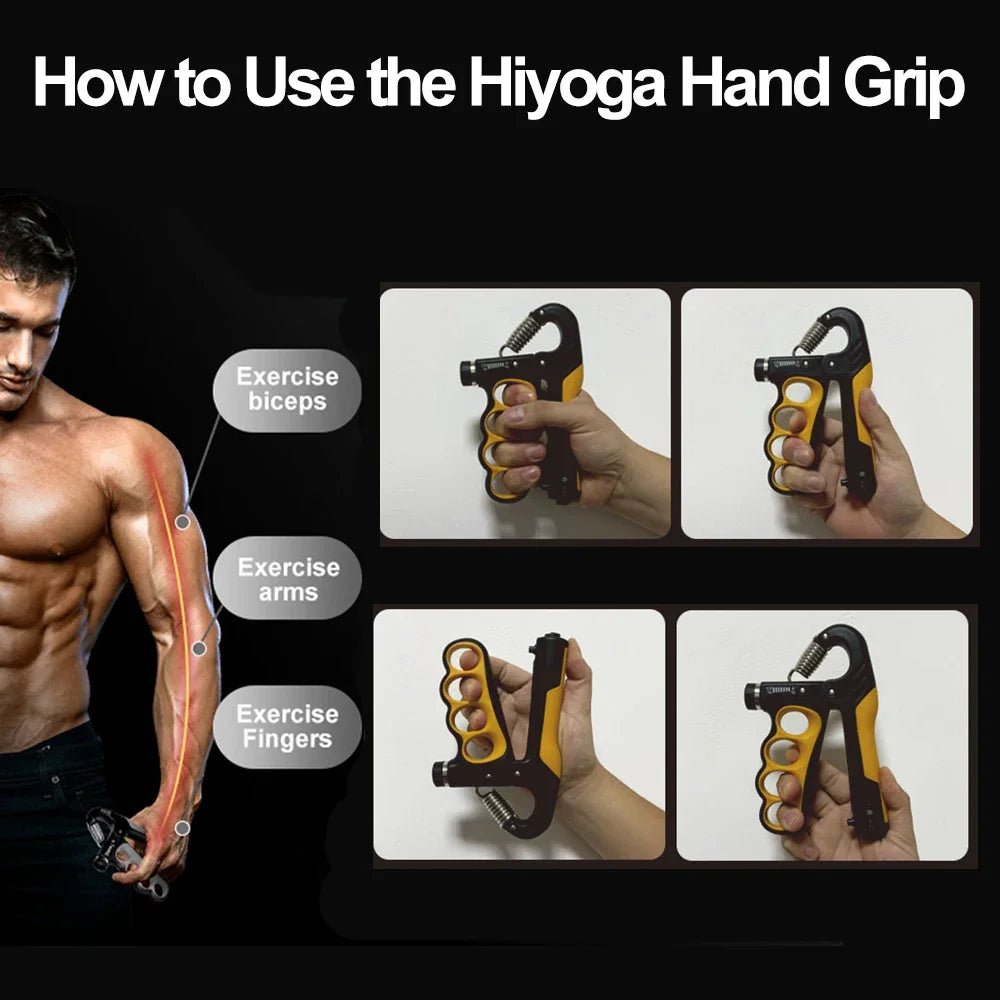 How to Use the Hiyoga Hand Grip

Exercise biceps

Exercise arms

Exercise Fingers