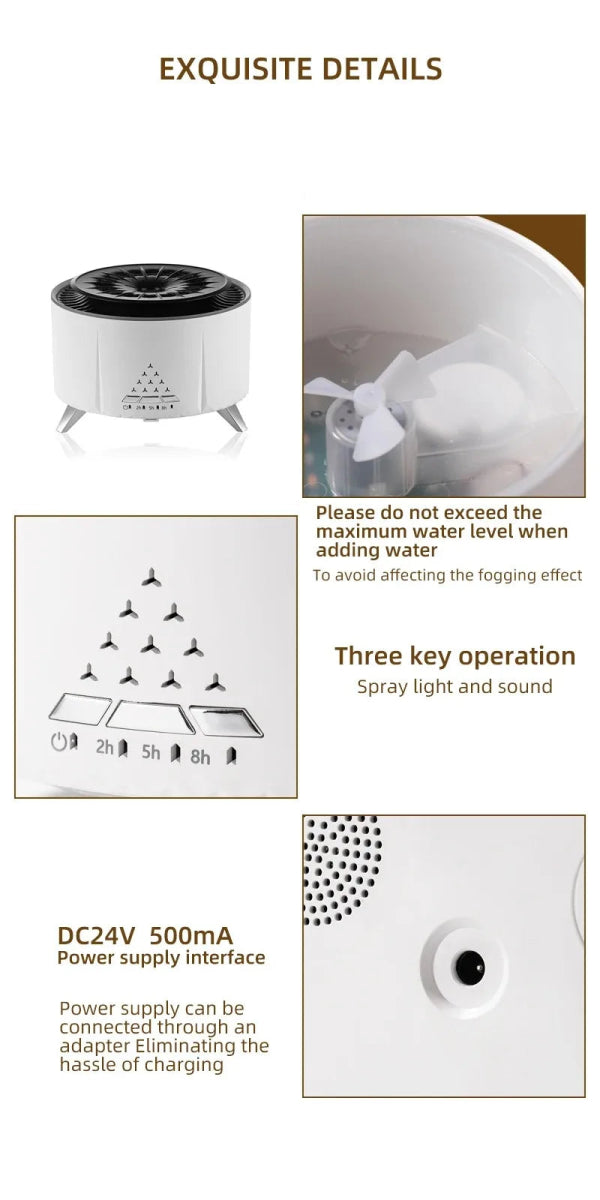 EXQUISITE DETAILS

Please do not exceed the maximum water level when adding water

To avoid affecting the fogging effect

2h 5h 8h

Three key operation

Spray light and sound

DC24V 500mA

Power supply interface

Power supply can be connected through an adapter Eliminating the hassle of charging